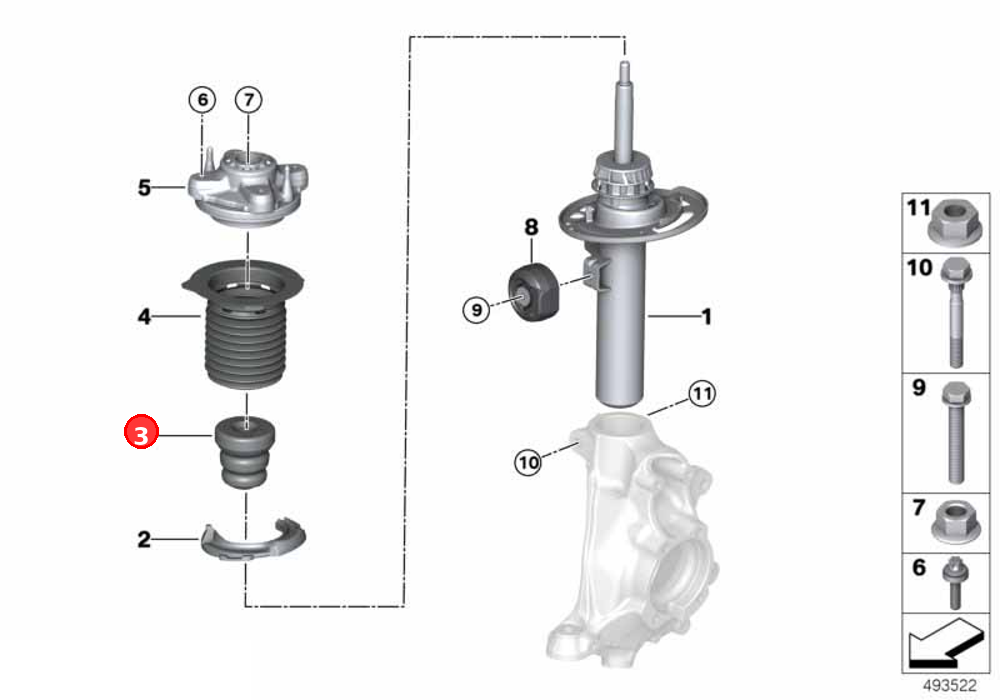 6
7
5
4
3
2
8
9
1
11
10
11
10
9
7
6
493522