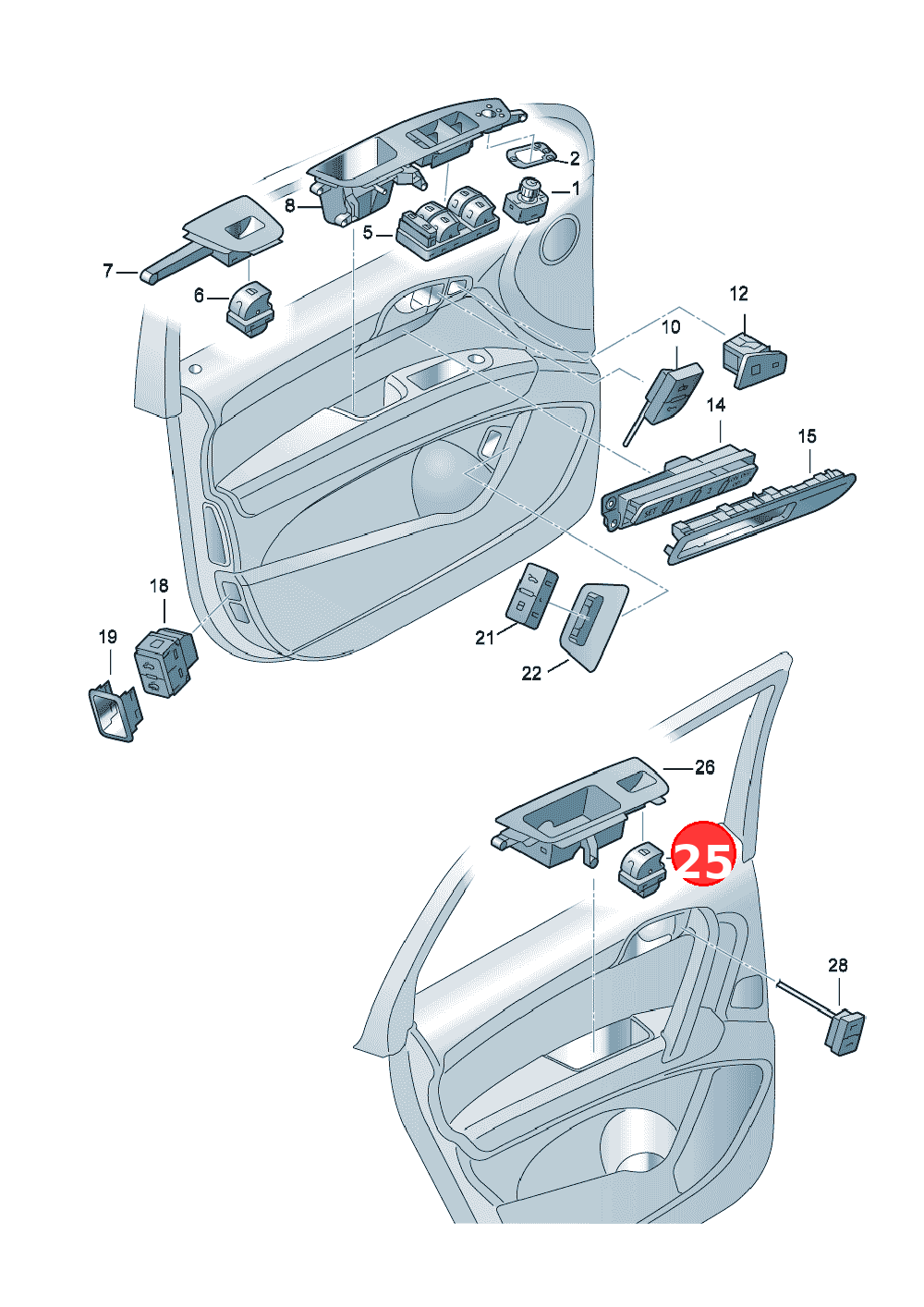 2
1
8
5
7
6
12
10
14
15
18
19
21
22
26
25
28