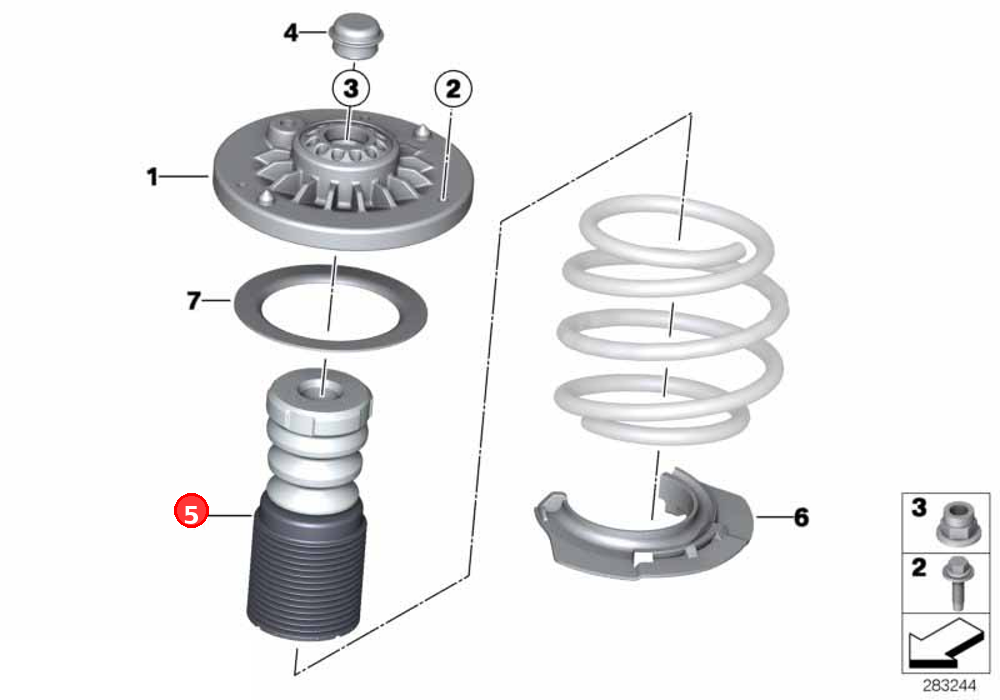 4
3
2
1
7
5
6
3
2
283244