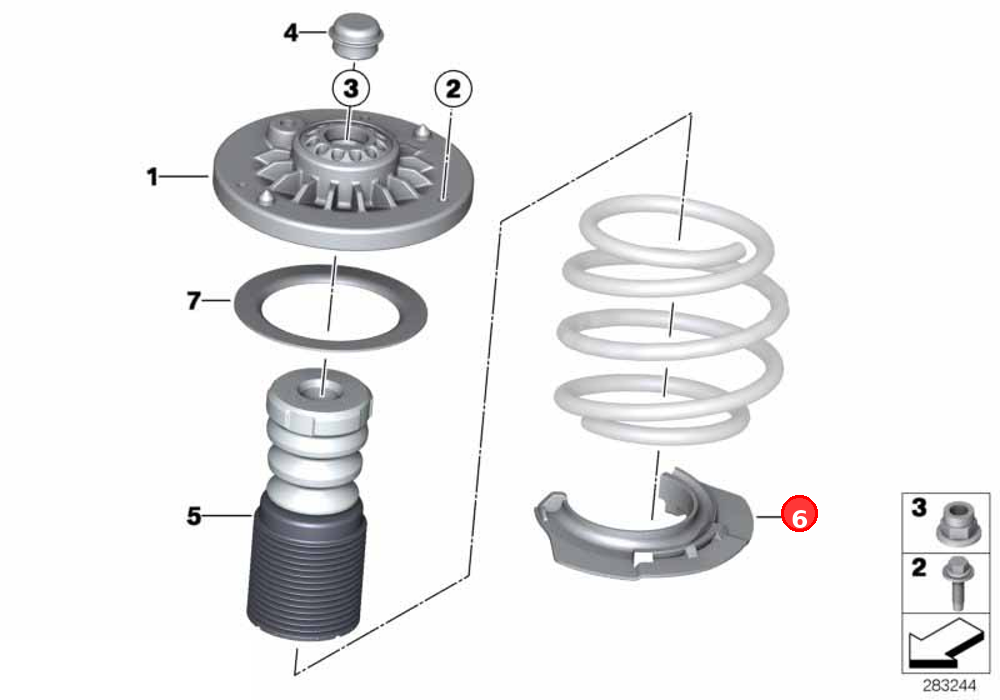 4
3
2
1
7
5
6
3
2
283244