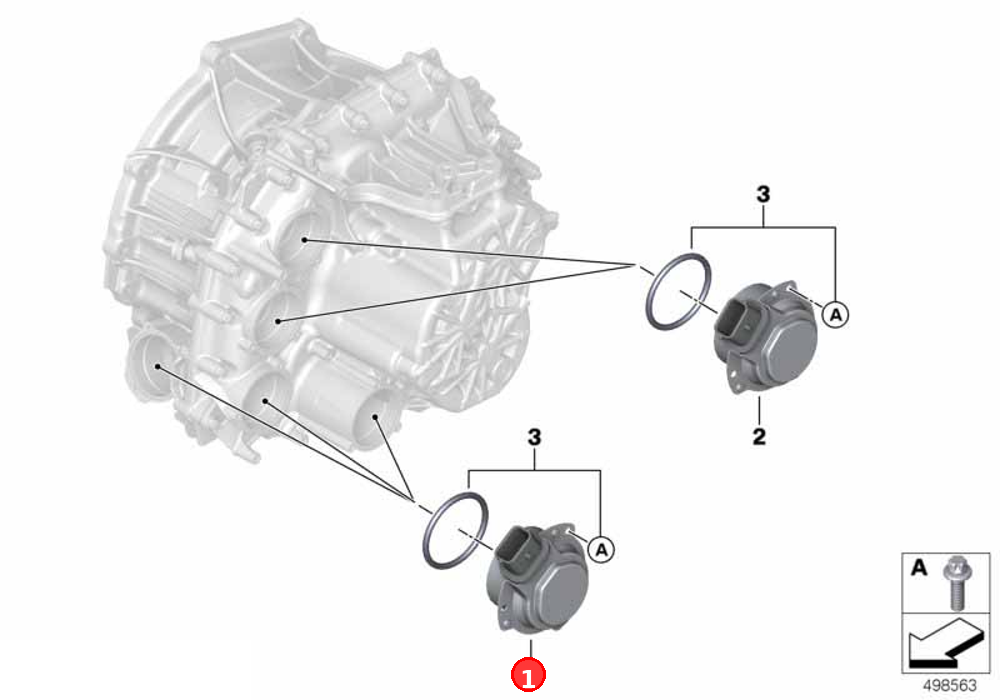 3
A
2
3
A
1
A
498563