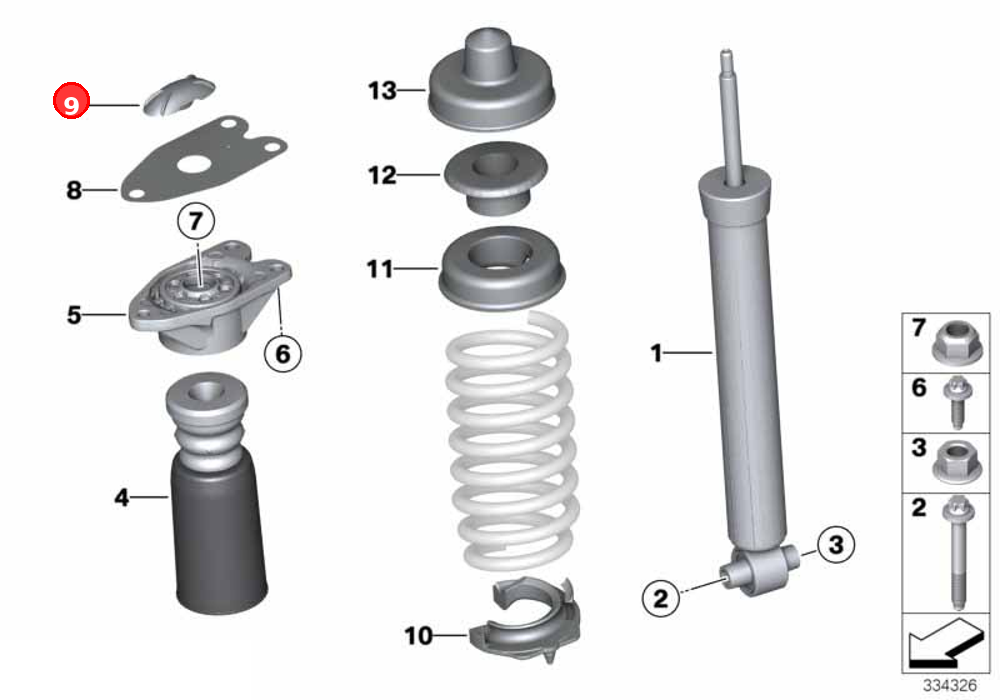 9
8
7
5
6
4
13
12
11
10
1
2
3
7
6
3
2
334326