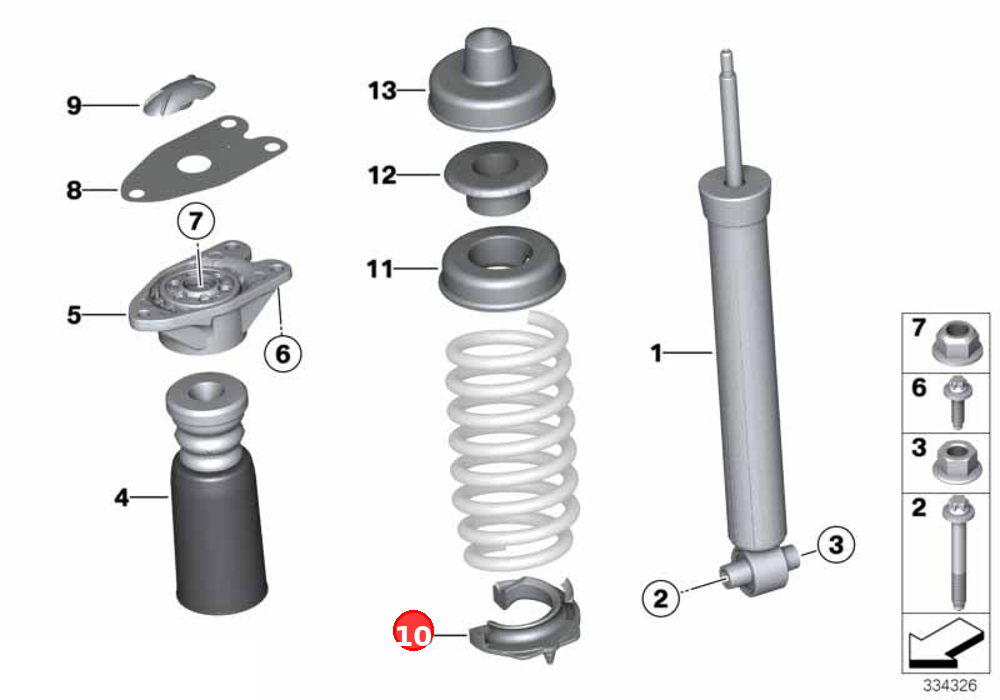 9
8
7
5
6
4
13
12
11
10
1
2
3
7
6
3
2
334326