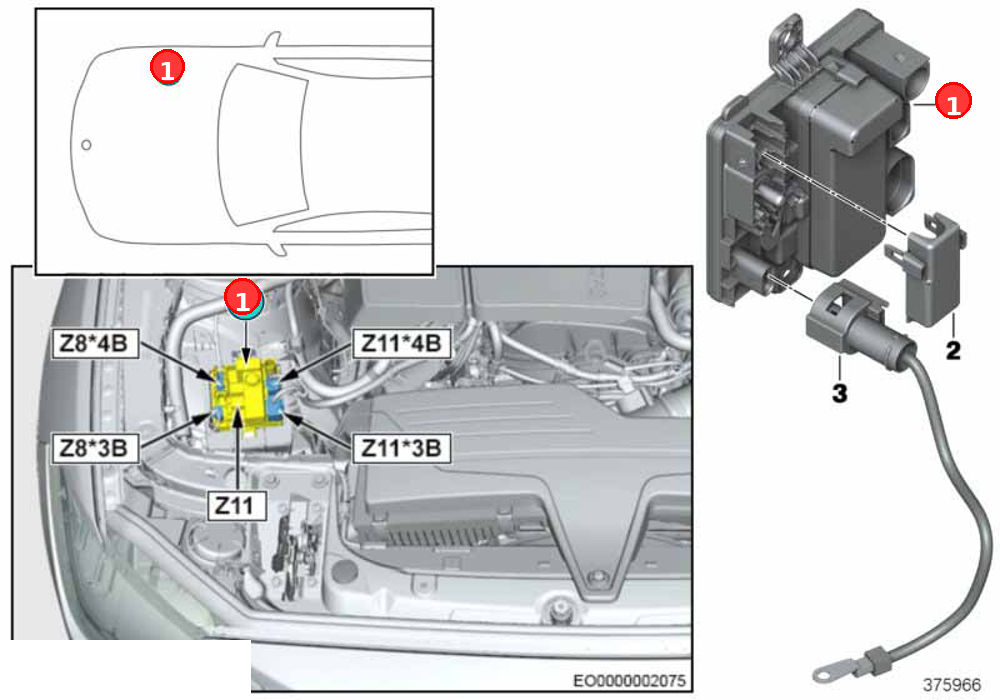 1

1

Z8*4B

Z11*4B

Z8*3B

Z11*3B

Z11

EO0000002075

1

2

3

375966