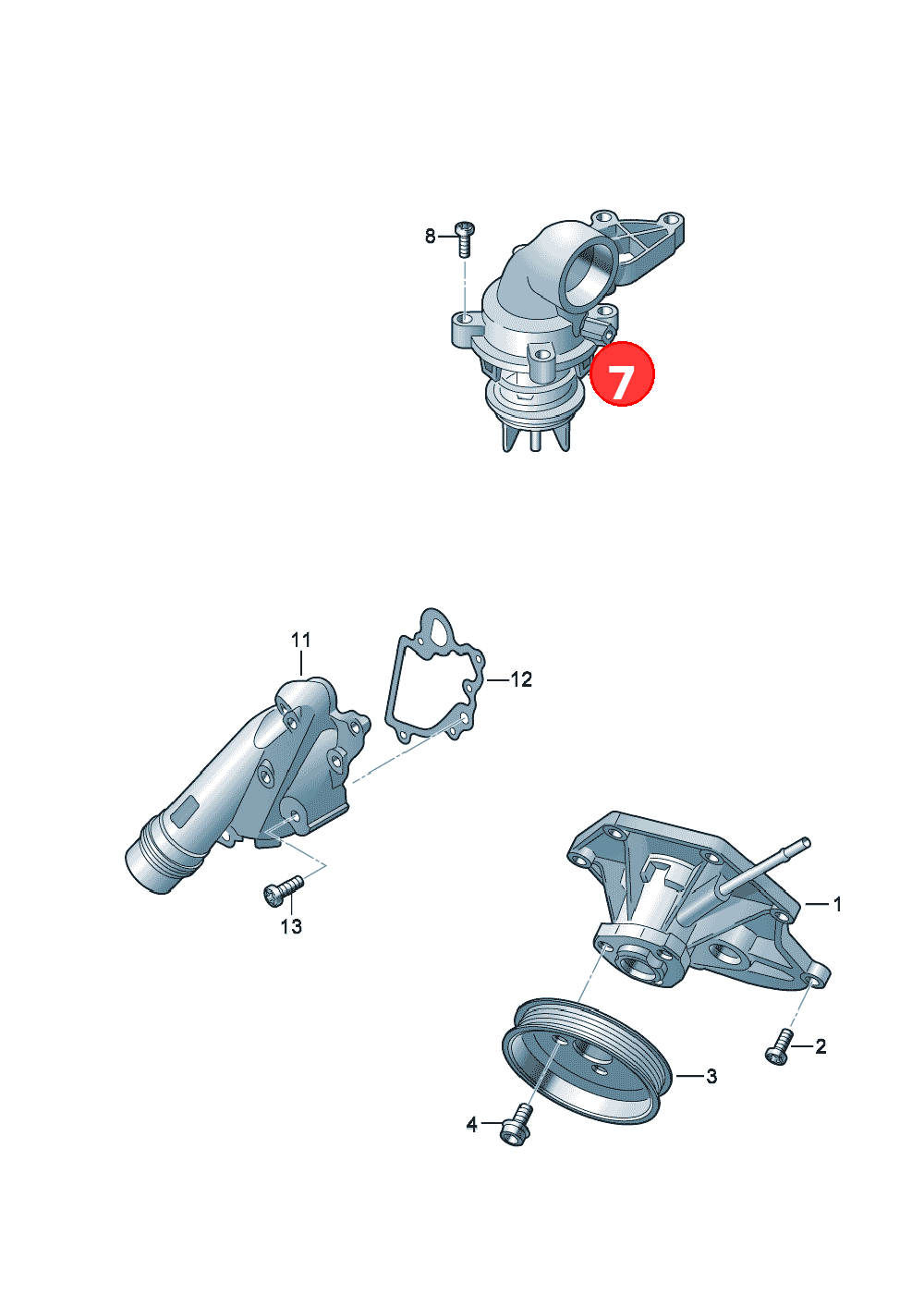 8
7
11
12
13
1
2
3
4