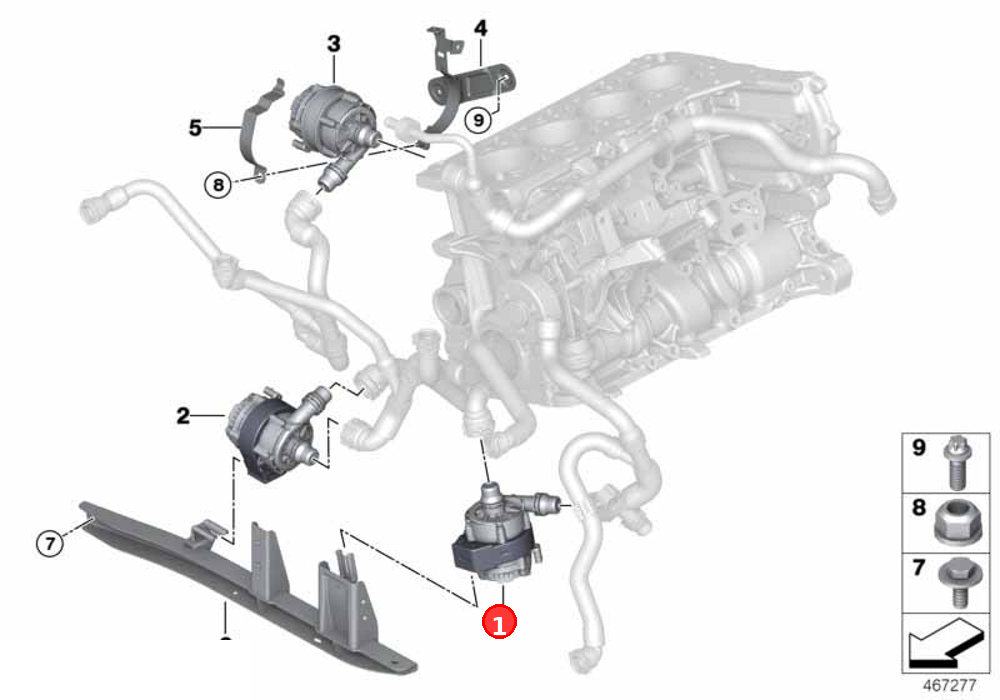 3
4
5
9
8
2
7
1
9
8
7
467277