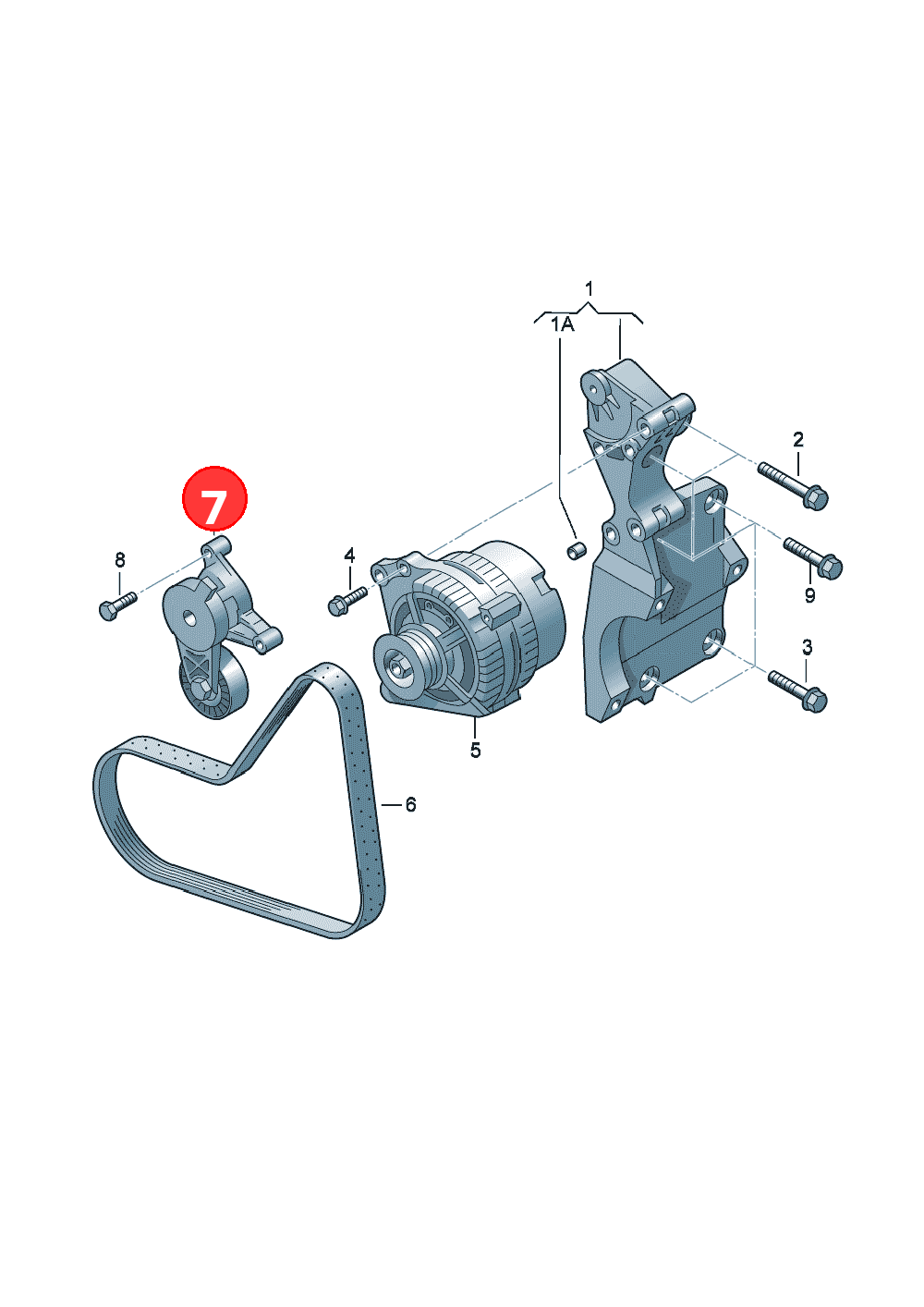 1
1A
2
7
8
4
9
3
5
6