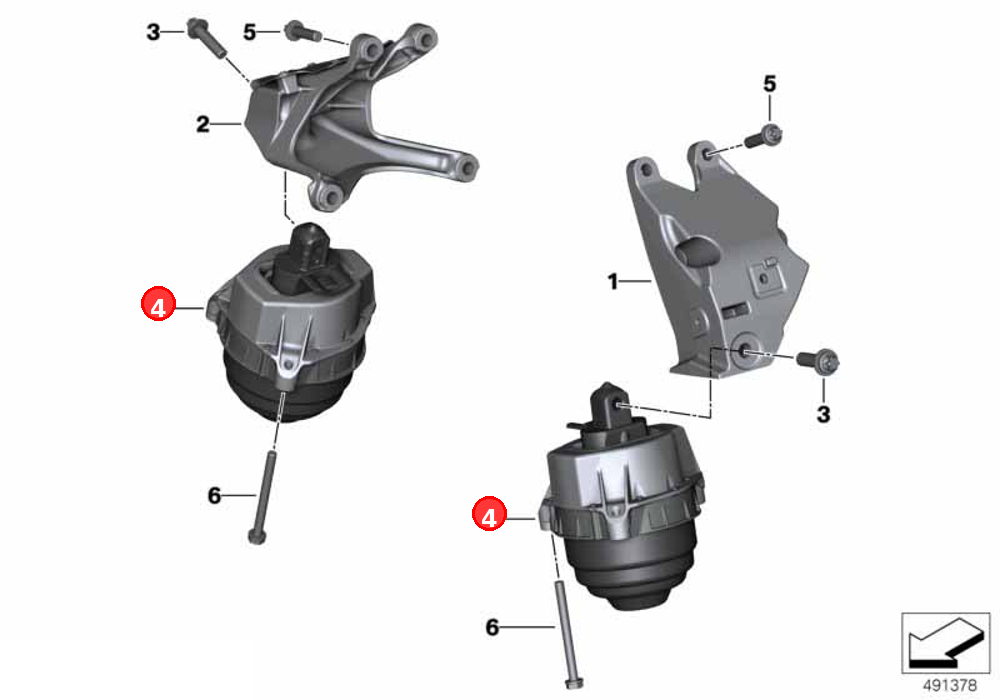 3
5
2
4
6
5
1
3
4
6
491378