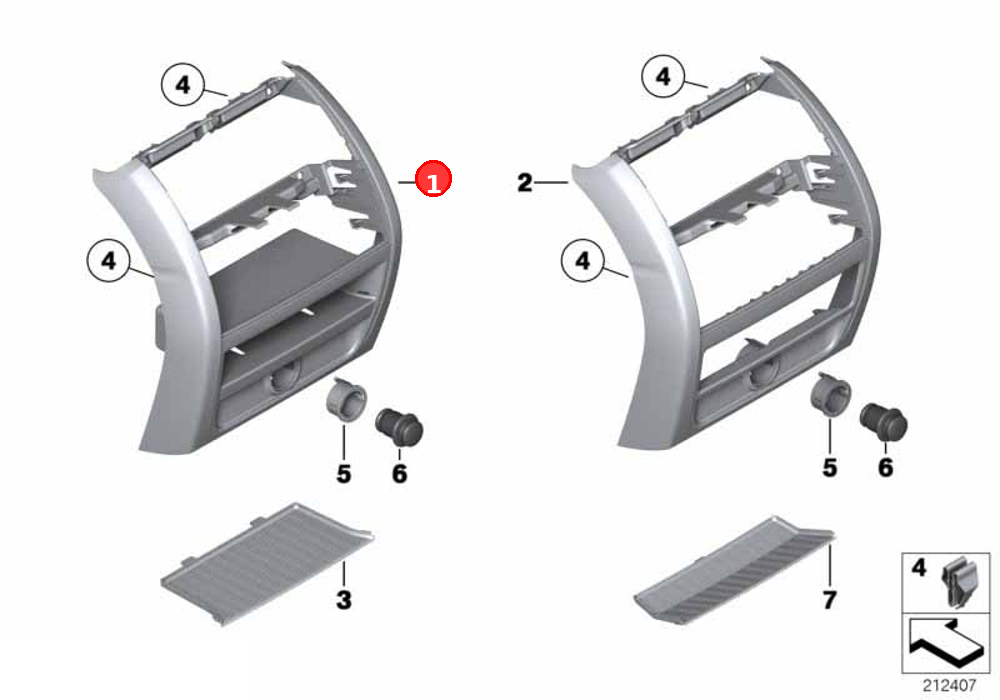 4
1
4
5
6
3
4
2
4
5
6
7
4
212407