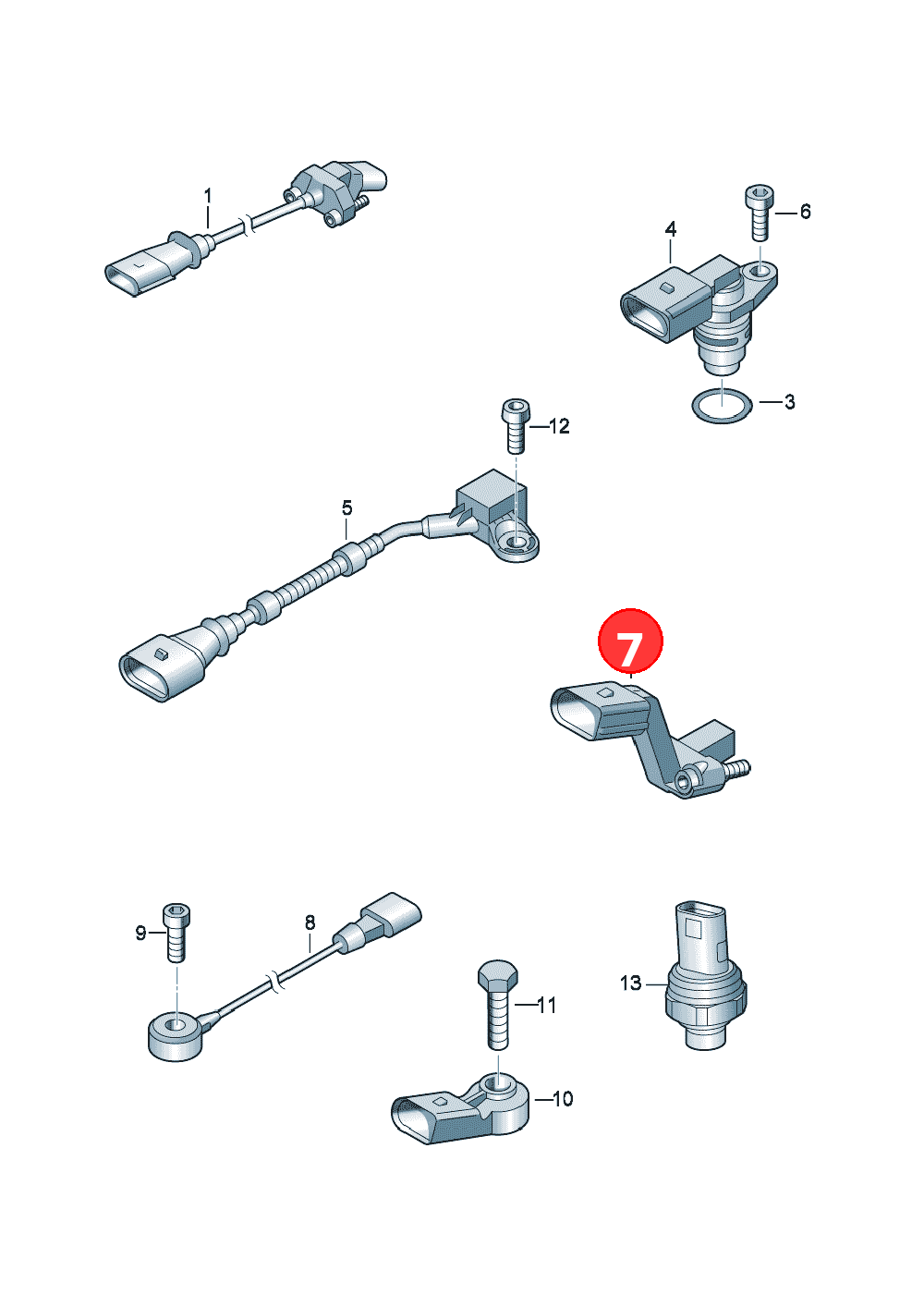 1
4
6
3
12
5
7
9
8
11
13
10