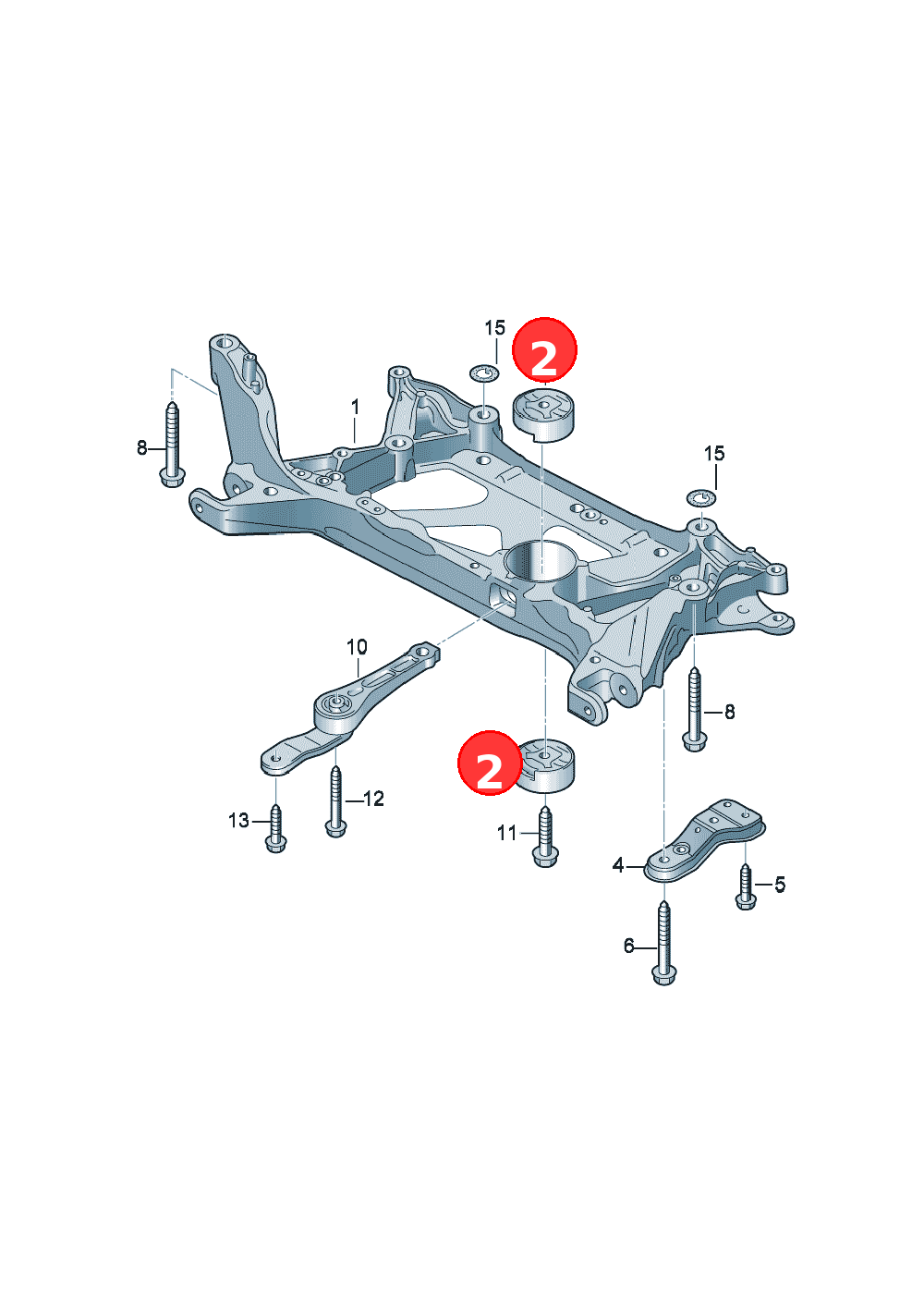 15
2
1
8
15
10
8
2
12
13
11
4
5
6