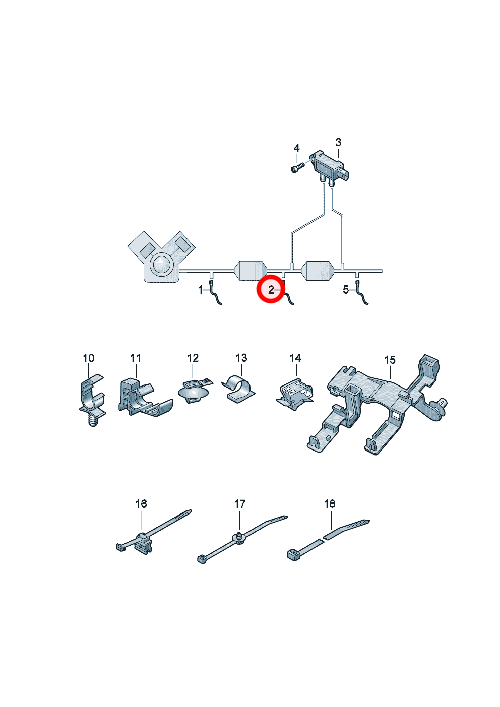 4
3
1
2
5
10
11
12
13
14
15
16
17
18